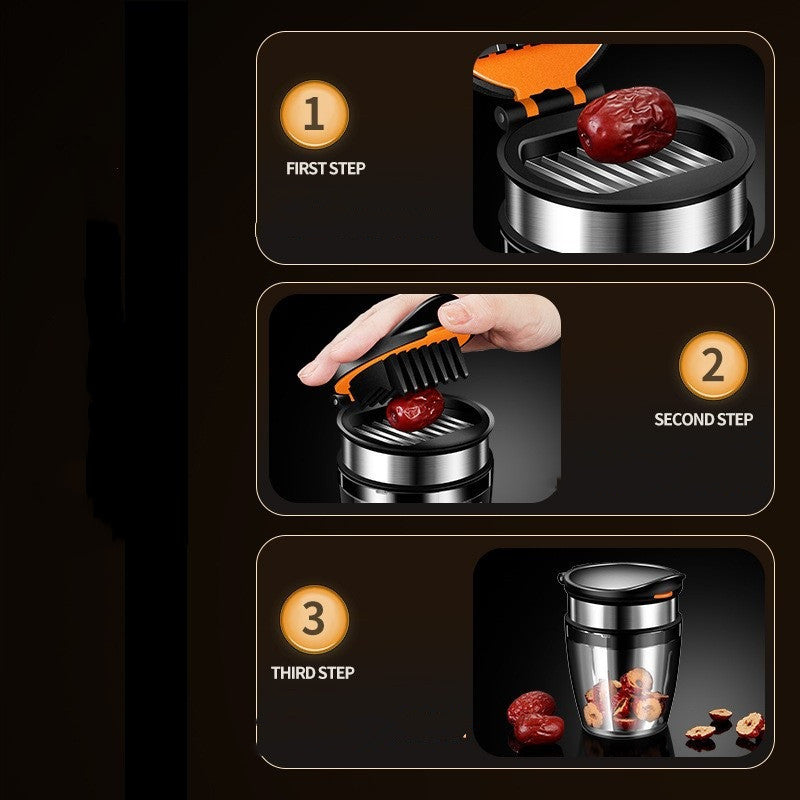 1
FIRST STEP

2
SECOND STEP

3
THIRD STEP